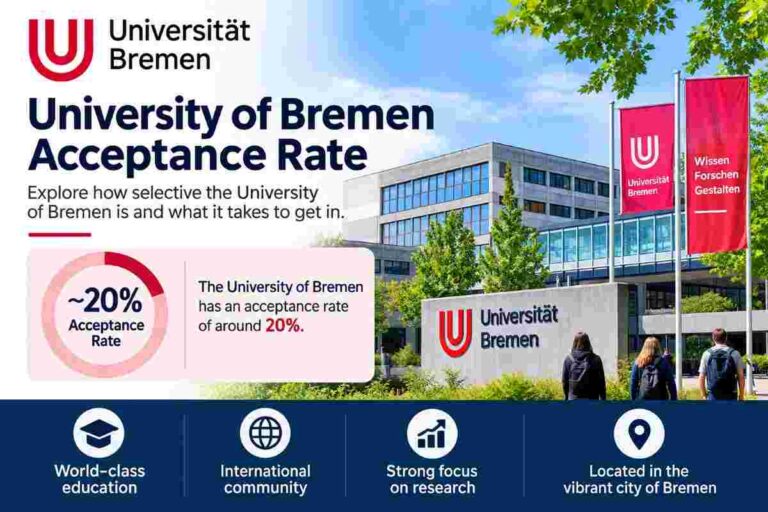 Universität
Bremen

University of Bremen Acceptance Rate

Explore how selective the University of Bremen is and what it takes to get in.

~20%
Acceptance Rate

The University of Bremen has an acceptance rate of around 20%.

Universität Bremen

Wissen
Forschen
Gestalten

Universität
Bremen

World-class education

International community

Strong focus on research

Located in the vibrant city of Bremen